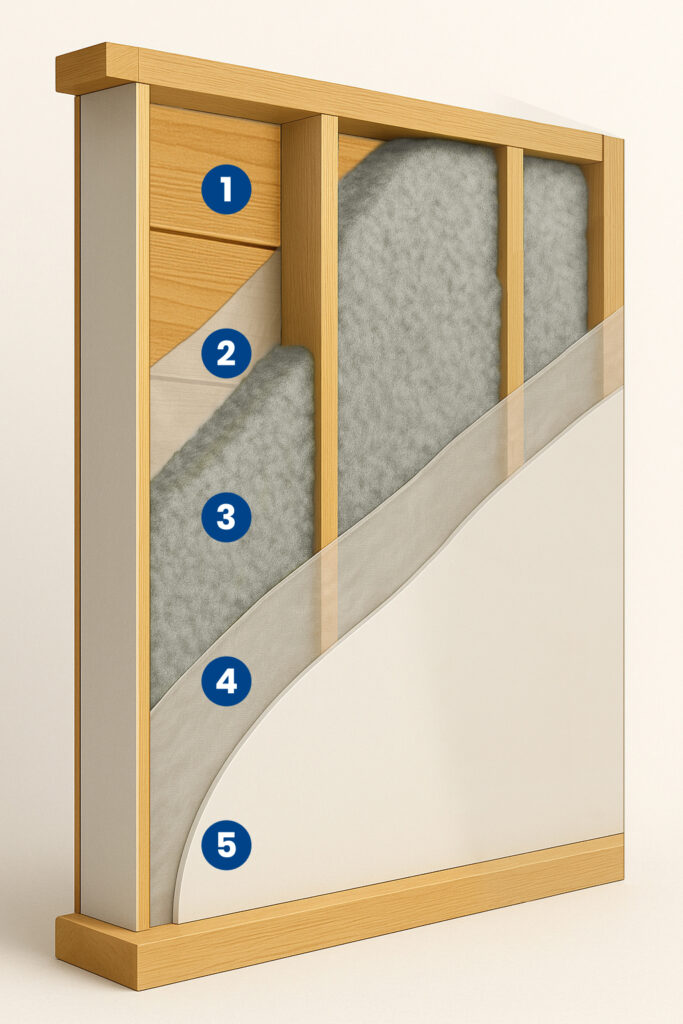 1
2
3
4
5