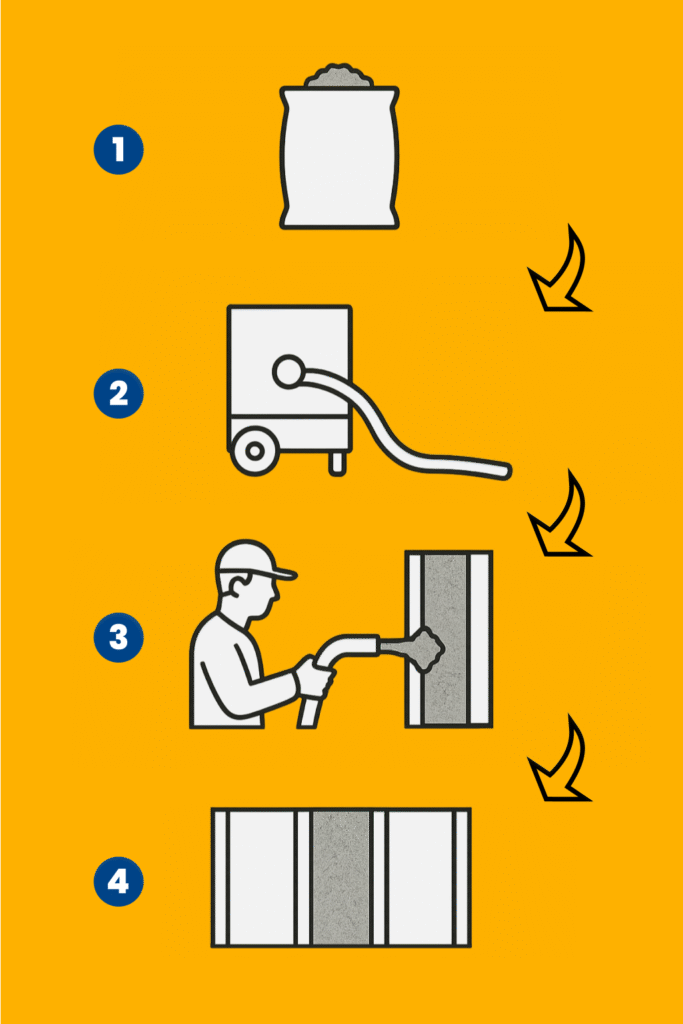 1

2

3

4