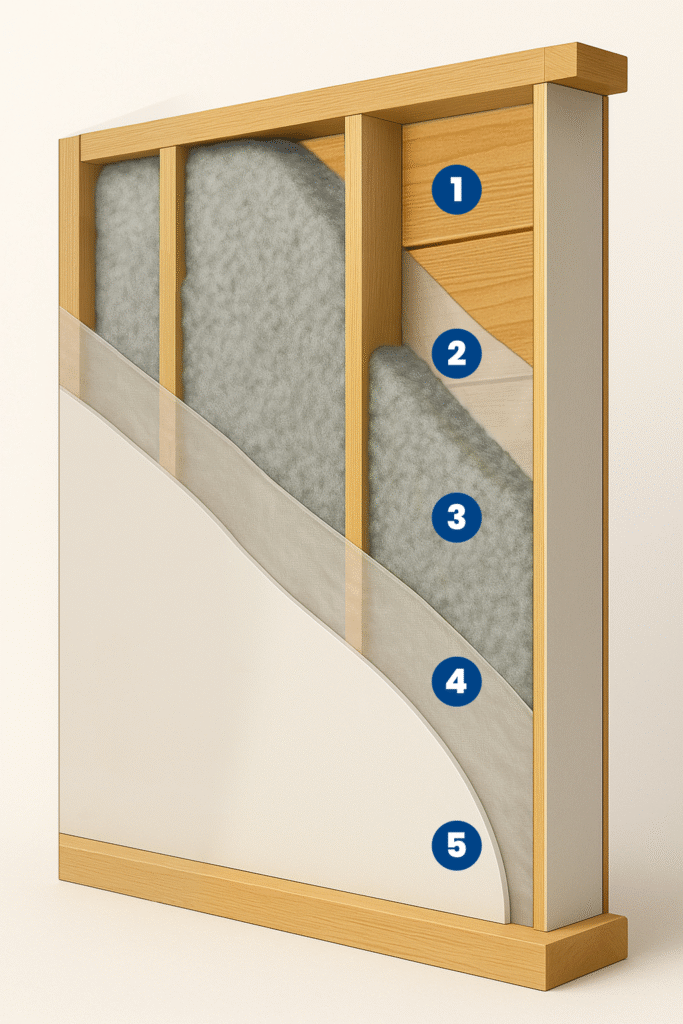 1
2
3
4
5